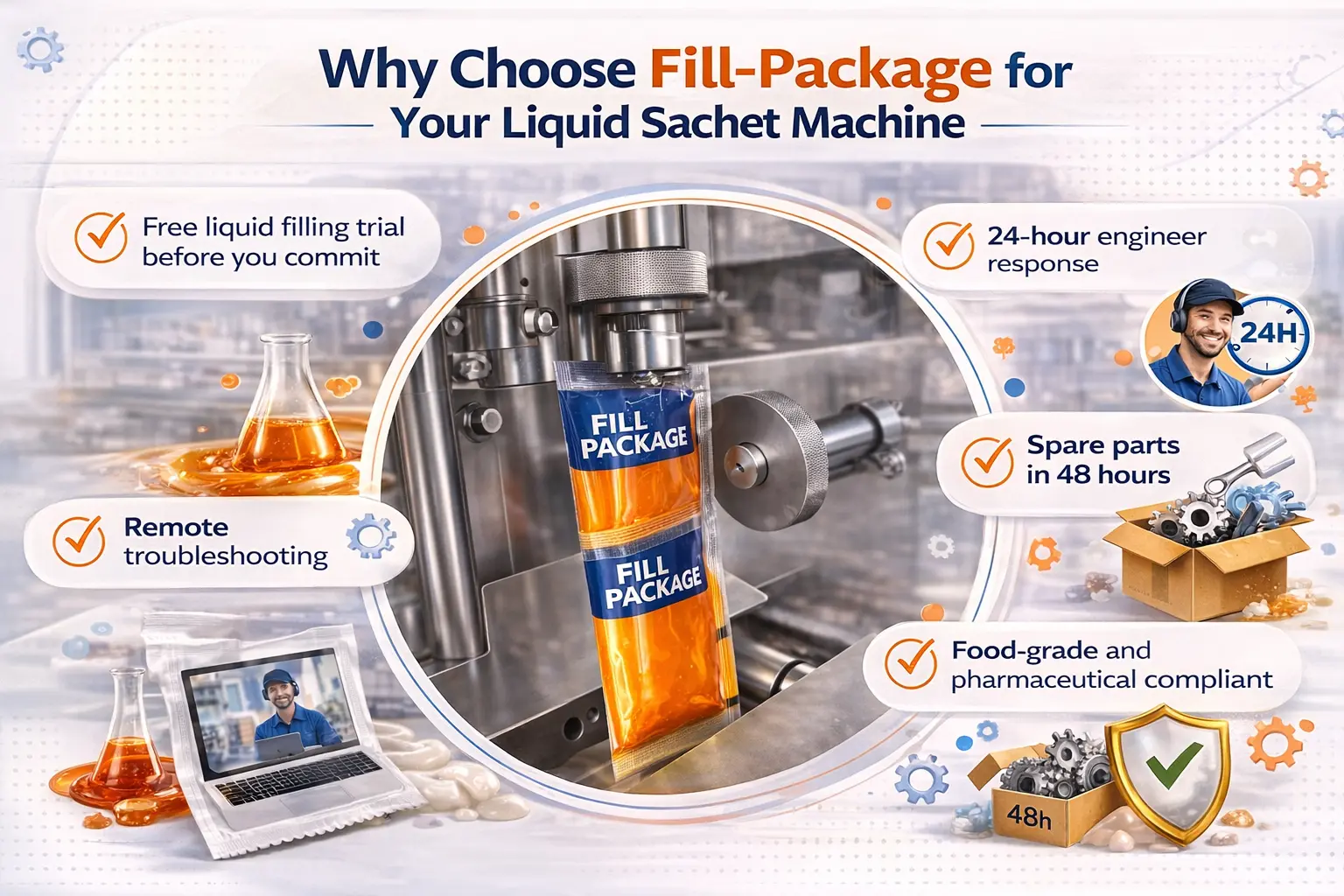 Why Choose Fill-Package for
Your Liquid Sachet Machine

Free liquid filling trial before you commit

Remote troubleshooting

FILL PACKAGE

FILL PACKAGE

24-hour engineer response

24H

Spare parts in 48 hours

Food-grade and pharmaceutical compliant

48h