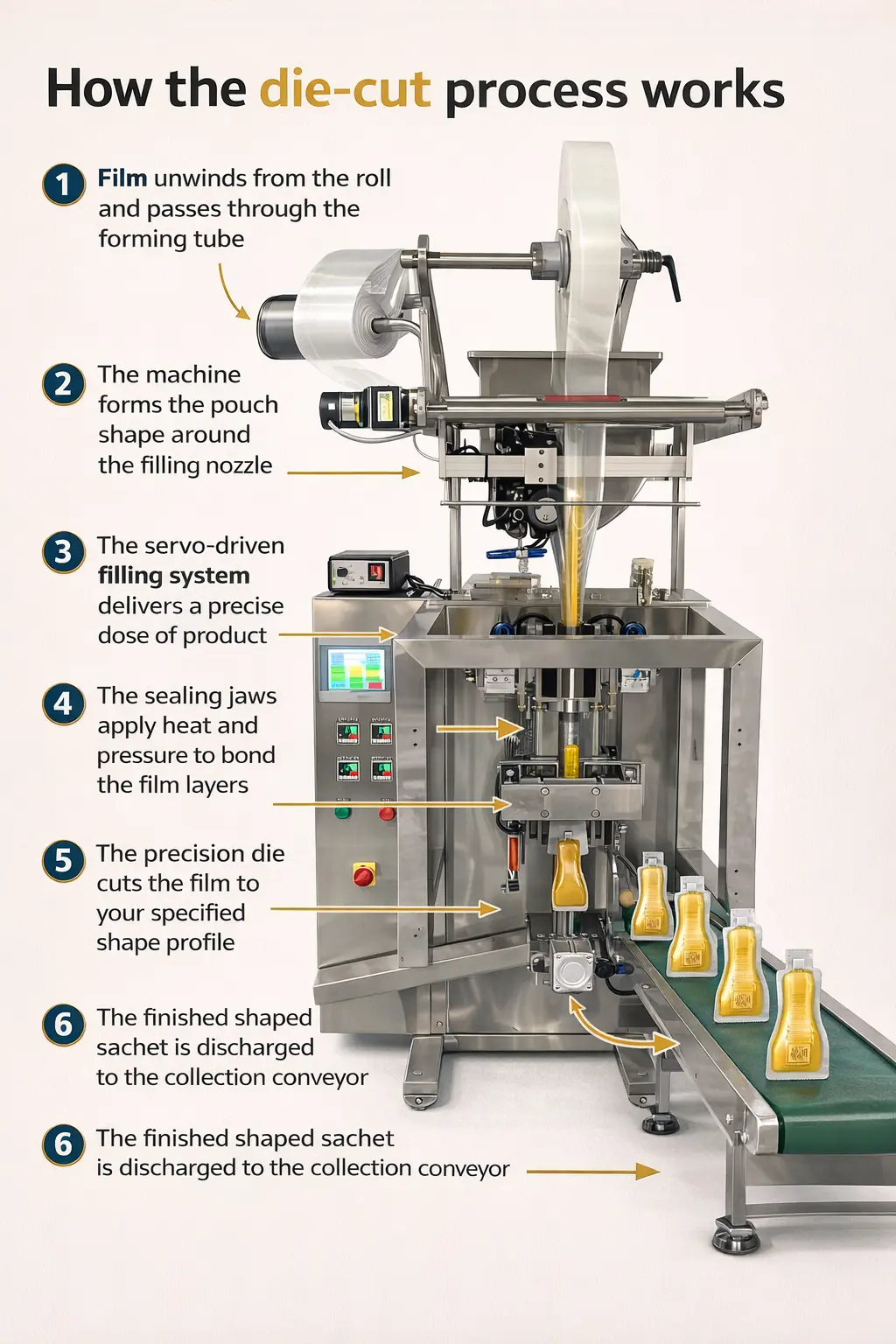 How the die-cut process works

1 Film unwinds from the roll and passes through the forming tube

2 The machine forms the pouch shape around the filling nozzle

3 The servo-driven filling system delivers a precise dose of product

4 The sealing jaws apply heat and pressure to bond the film layers

5 The precision die cuts the film to your specified shape profile

6 The finished shaped sachet is discharged to the collection conveyor

6 The finished shaped sachet is discharged to the collection conveyor