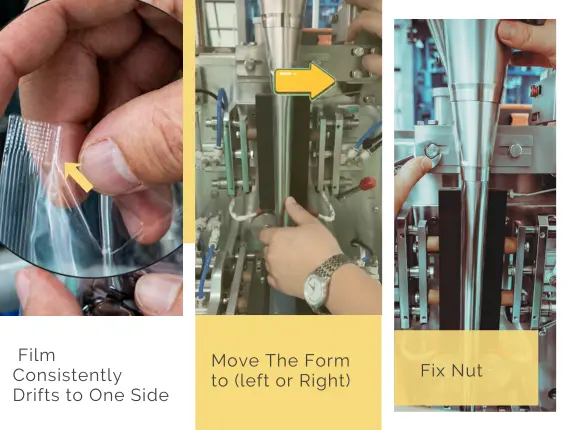 Film Consistently Drifts to One Side

Move The Form to (left or Right)

Fix Nut