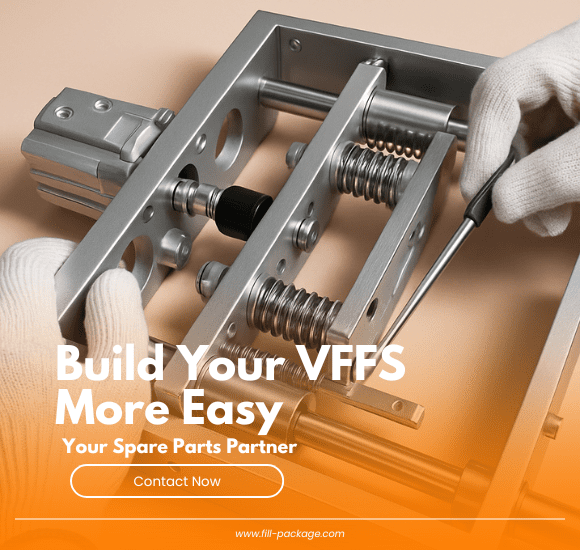 Build Your VFFS More Easy

Your Spare Parts Partner

Contact Now

www.fill-package.com